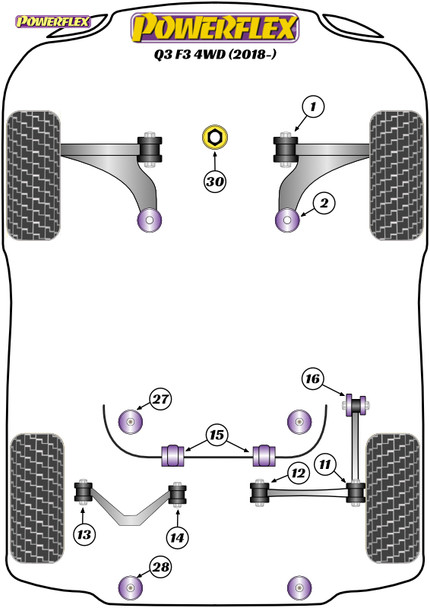 POWERFLEX
POWERFLEX
Q3 F3 4WD (2018-)
1
30
2
16
27
15
12
11
13
14
28