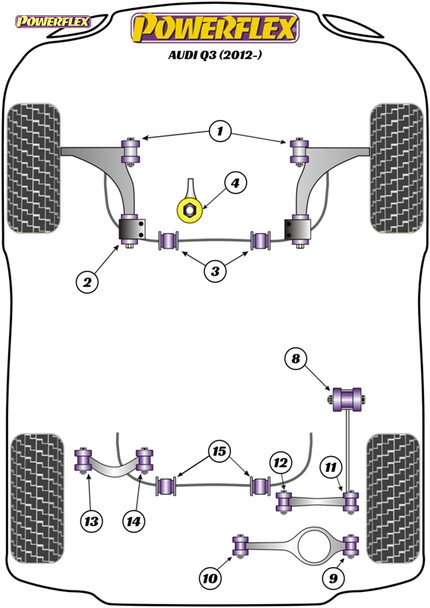 POWERFLEX

POWERFLEX

AUDI Q3 (2012-)

1

4

2

3

8

15

12

11

13

14

10

9