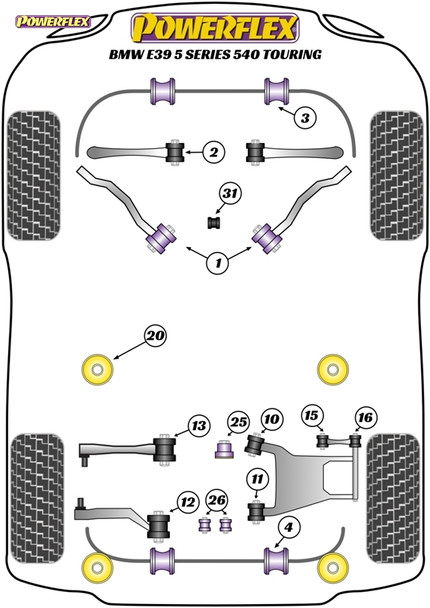 POWERFLEX

POWERFLEX

BMW E39 5 SERIES 540 TOURING

3

2

31

1

20

13

25

10

15

16

11

12

26

4