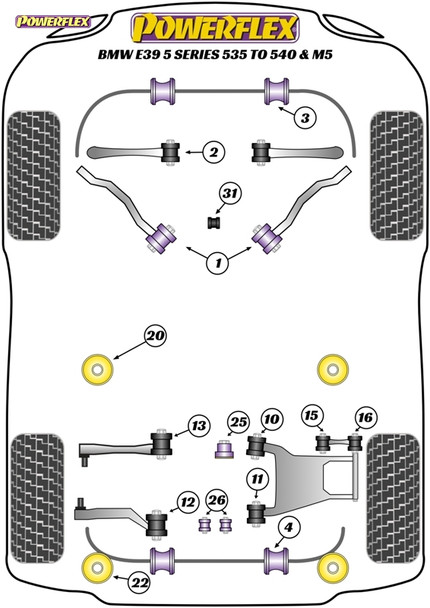 POWERFLEX

POWERFLEX

BMW E39 5 SERIES 535 TO 540 & M5

3

2

31

1

20

13

25

10

15

16

11

12

26

4

22