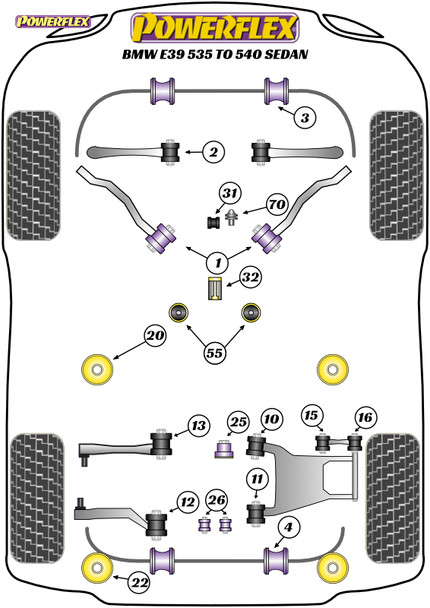 POWERFLEX

POWERFLEX

BMW E39 535 TO 540 SEDAN

3

2

31

70

1

32

20

55

13

25

10

15

16

11

12

26

4

22