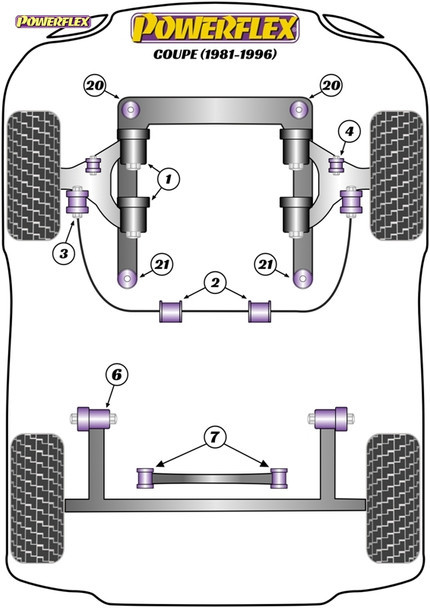 POWERFLEX

POWERFLEX

COUPE (1981-1996)

20

20

4

1

3

21

21

2

6

7