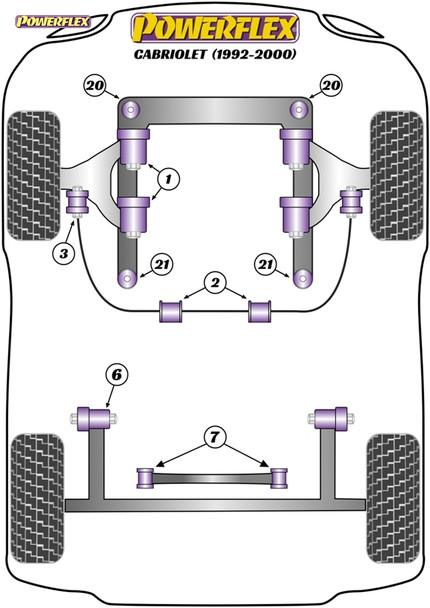 POWERFLEX

POWERFLEX
CABRIOLET (1992-2000)

20
20
1
3
21
21
2
6
7