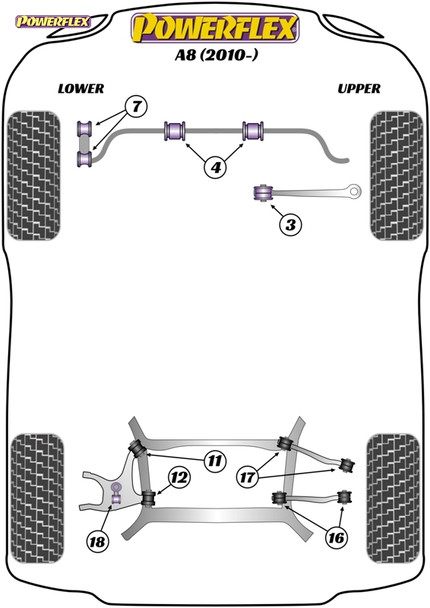 POWERFLEX

POWERFLEX

A8 (2010-)

LOWER

UPPER

7

4

3

11

12

17

18

16