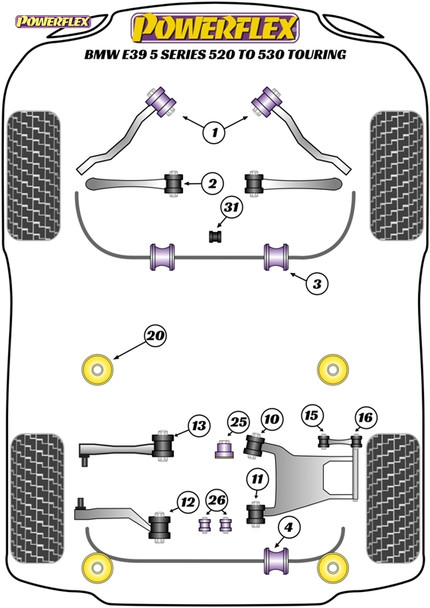 POWERFLEX

POWERFLEX

BMW E39 5 SERIES 520 TO 530 TOURING

1

2

31

3

20

13

25

10

15

16

11

12

26

4