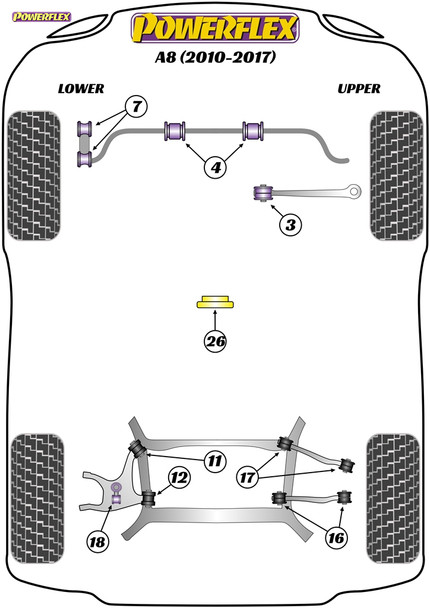 POWERFLEX

POWERFLEX

A8 (2010-2017)

LOWER

UPPER

7

4

3

26

11

12

17

18

16