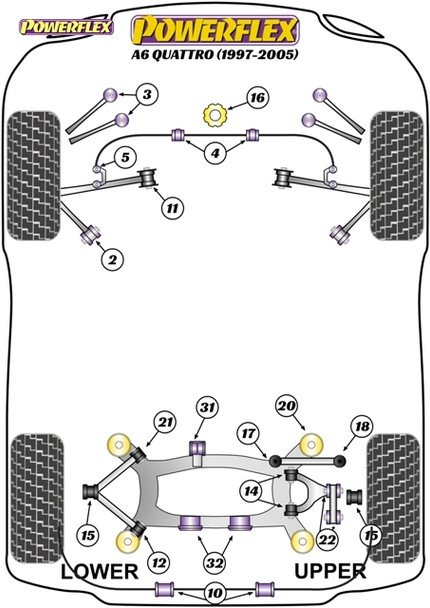 POWERFLEX

POWERFLEX
A6 QUATTRO (1997-2005)

3
16
5
4
11
2
21
31
20
17
18
14
15
22
15
12
32
LOWER
UPPER
10