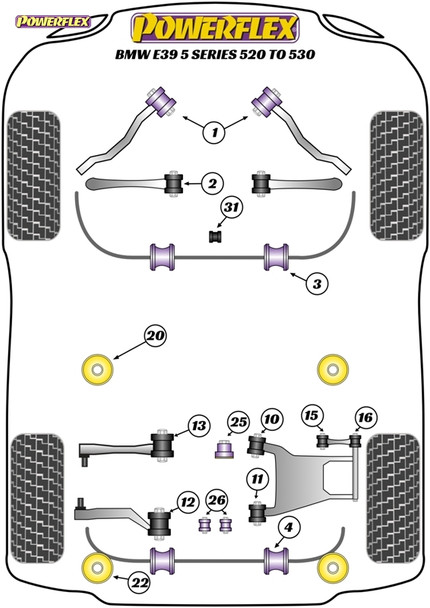 POWERFLEX

POWERFLEX

BMW E39 5 SERIES 520 TO 530

1

2

31

3

20

13

25

10

15

16

11

12

26

4

22