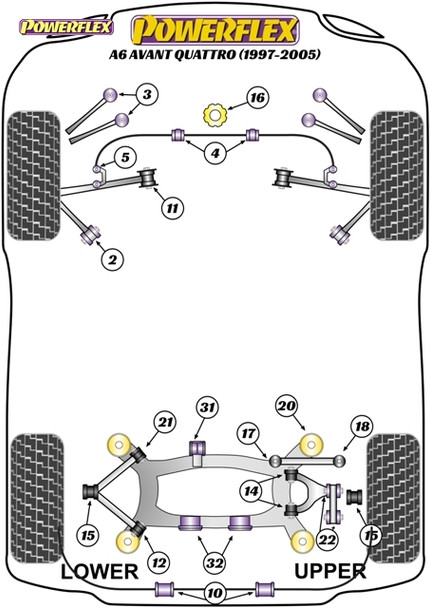 POWERFLEX

POWERFLEX
A6 AVANT QUATTRO (1997-2005)

3
16
5
4
11
2
21
31
20
17
18
14
15
22
15
12
32
LOWER
UPPER
10