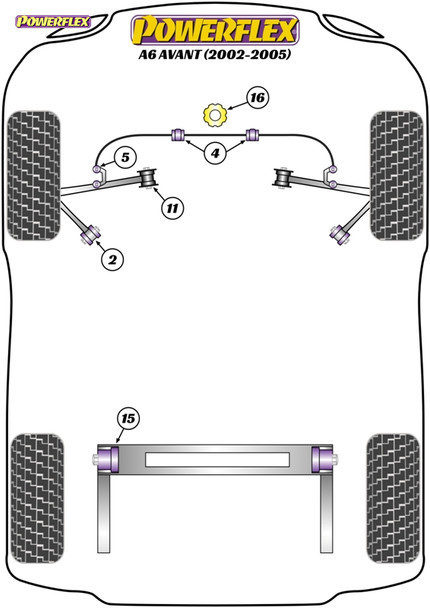 POWERFLEX

POWERFLEX
A6 AVANT (2002-2005)

16
5
4
11
2
15