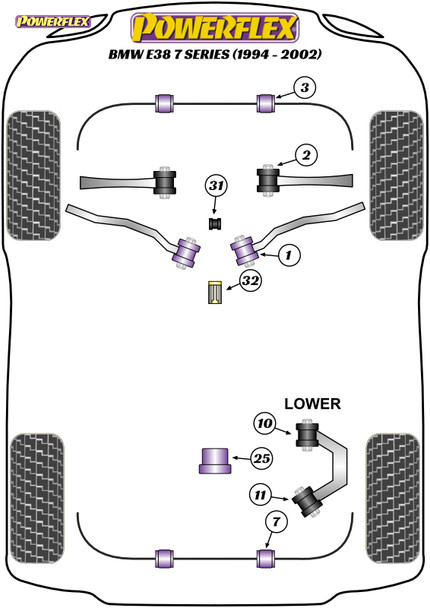 POWERFLEX

POWERFLEX

BMW E38 7 SERIES (1994 - 2002)

3

2

31

1

32

LOWER

10

25

11

7