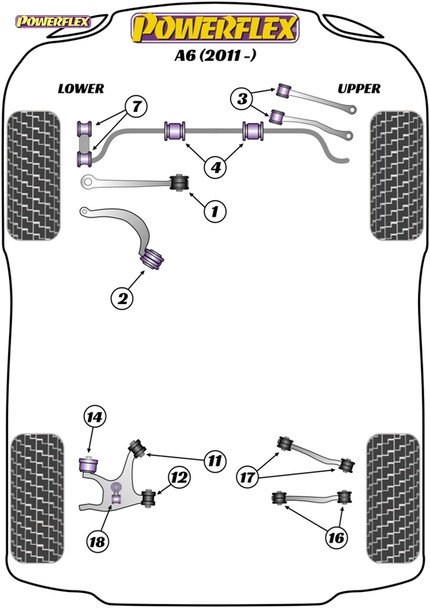 POWERFLEX

POWERFLEX

A6 (2011 -)

LOWER

UPPER

7

3

4

1

2

14

11

12

18

17

16