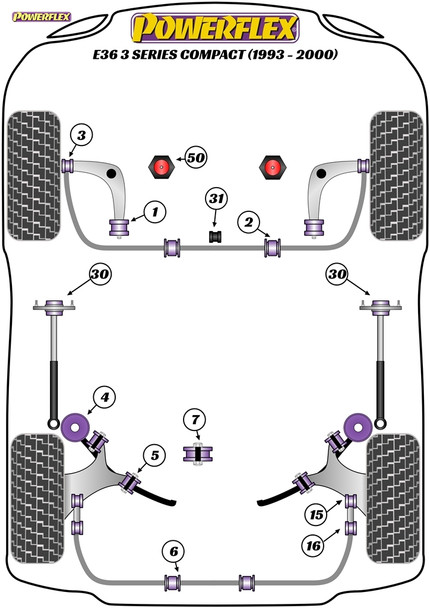 POWERFLEX

POWERFLEX

E36 3 SERIES COMPACT (1993 - 2000)

3

50

1

31

2

30

30

4

7

5

15

16

6