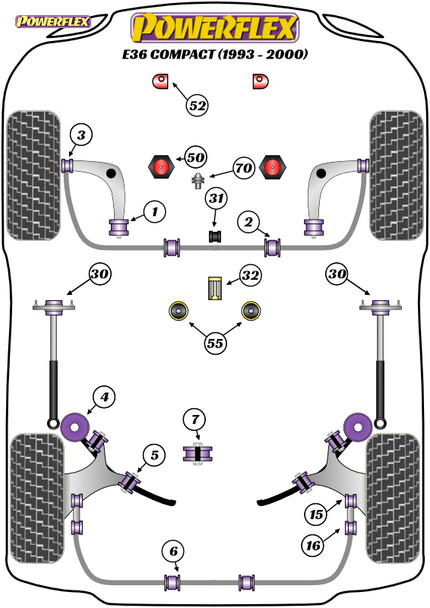 POWERFLEX

POWERFLEX
E36 COMPACT (1993 - 2000)

52
3
50
70
31
1
2
30
32
30
55
4
7
5
15
16
6