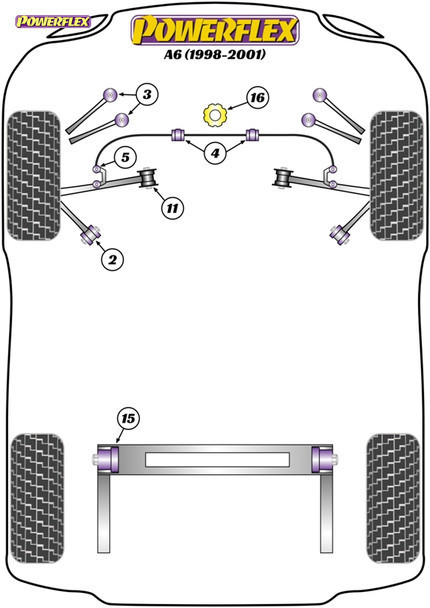 POWERFLEX

POWERFLEX

A6 (1998-2001)

3

16

5

4

11

2

15