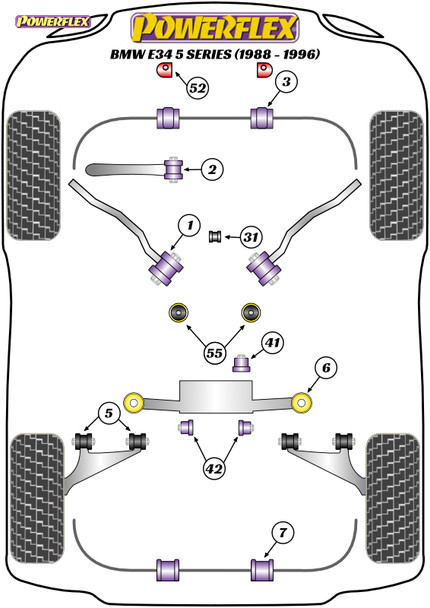 POWERFLEX

POWERFLEX

BMW E34 5 SERIES (1988 - 1996)

52

3

2

1

31

55

41

6

5

42

7