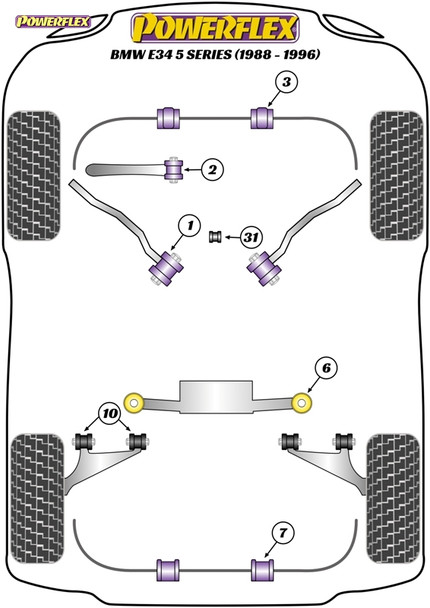 POWERFLEX
POWERFLEX
BMW E34 5 SERIES (1988 - 1996)
3
2
1
31
6
10
7