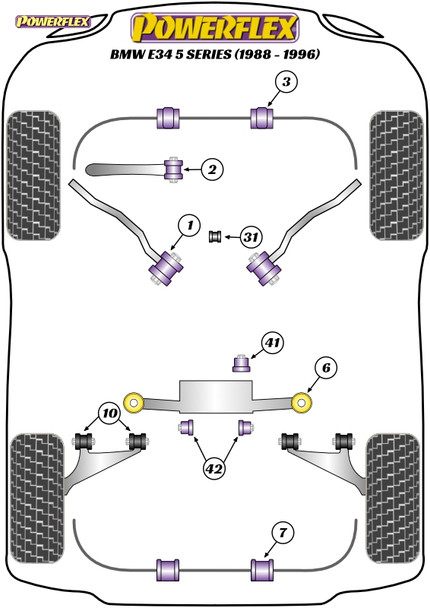 POWERFLEX

POWERFLEX

BMW E34 5 SERIES (1988 - 1996)

3

2

1

31

41

6

10

42

7