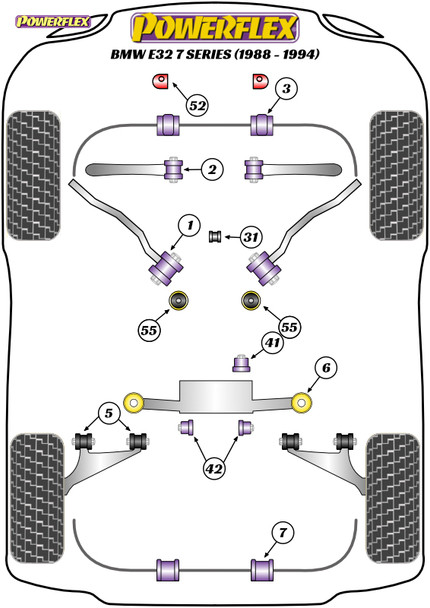 POWERFLEX
POWERFLEX
BMW E32 7 SERIES (1988 - 1994)
52
3
2
1
31
55
55
41
6
5
42
7