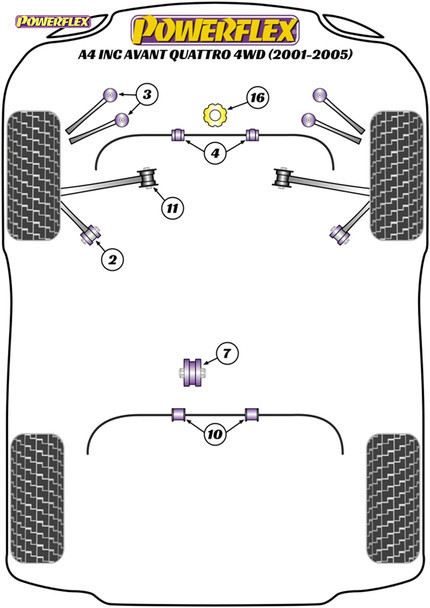 POWERFLEX

POWERFLEX

A4 INC AVANT QUATTRO 4WD (2001-2005)

3

16

4

11

2

7

10