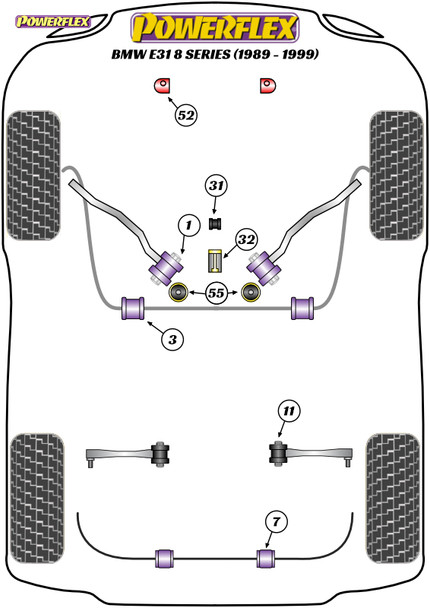 POWERFLEX

POWERFLEX

BMW E31 8 SERIES (1989 - 1999)

52

31

1

32

55

3

11

7