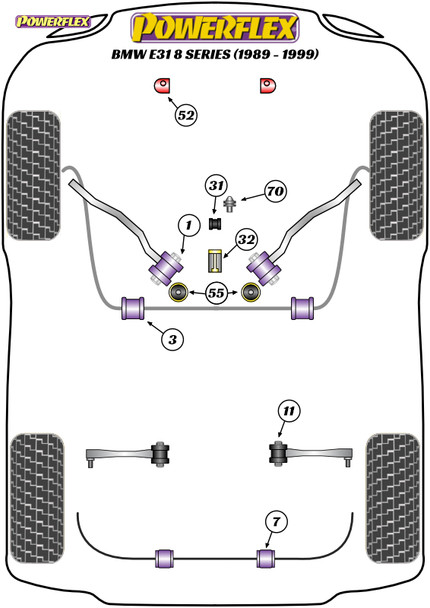 POWERFLEX

POWERFLEX

BMW E31 8 SERIES (1989 - 1999)

52

31

70

1

32

55

3

11

7