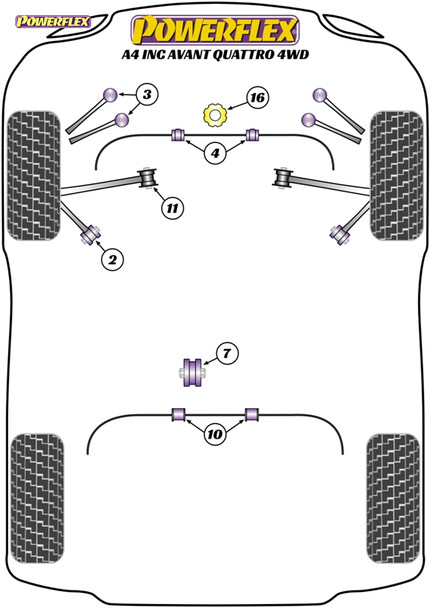 POWERFLEX

POWERFLEX
A4 INC AVANT QUATTRO 4WD

3

16

4

11

2

7

10