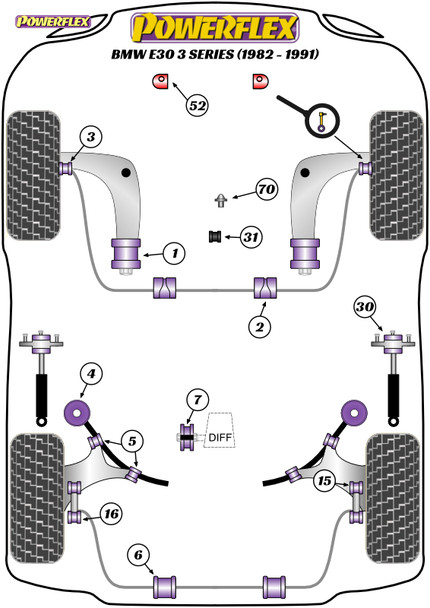 POWERFLEX

POWERFLEX
BMW E30 3 SERIES (1982 - 1991)

52

3

70

31

1

2

30

4

7

DIFF

5

15

16

6