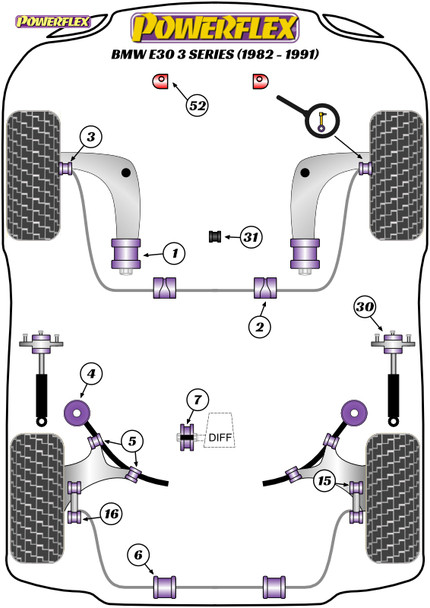 POWERFLEX

POWERFLEX

BMW E30 3 SERIES (1982 - 1991)

52

3

31

1

2

30

4

7

DIFF

5

15

16

6