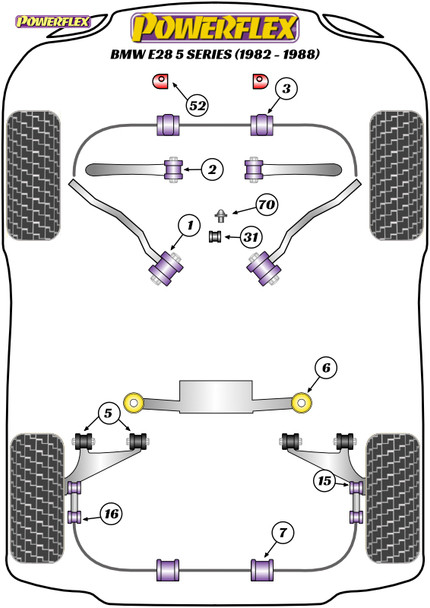 POWERFLEX

POWERFLEX

BMW E28 5 SERIES (1982 - 1988)

52

3

2

70

1

31

6

5

15

16

7