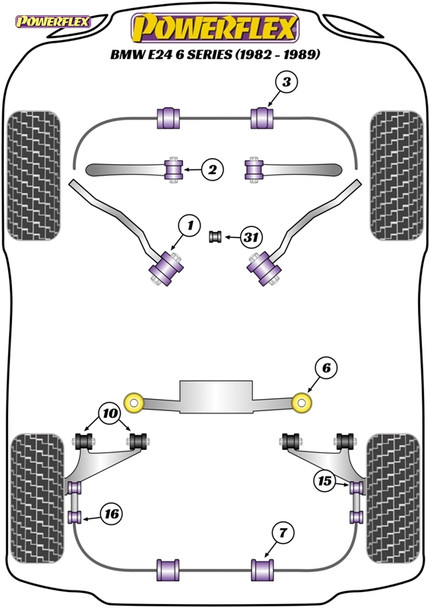 POWERFLEX

POWERFLEX

BMW E24 6 SERIES (1982 - 1989)

3

2

1

31

6

10

15

16

7