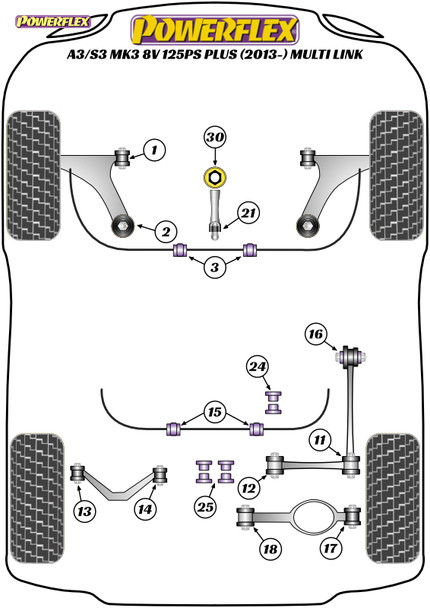 POWERFLEX

POWERFLEX

A3/S3 MK3 8V 125PS PLUS (2013-) MULTI LINK

1

30

21

2

3

16

24

15

11

12

13

14

25

18

17