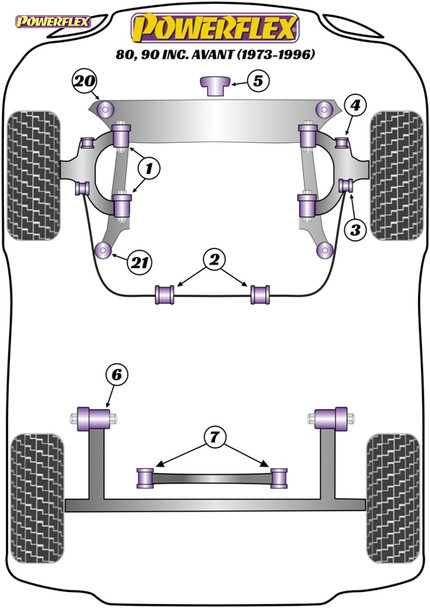 POWERFLEX

POWERFLEX

80, 90 INC. AVANT (1973-1996)

20

5

4

1

3

21

2

6

7