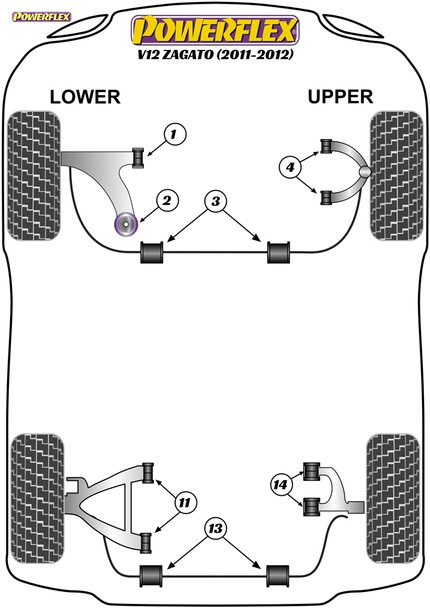 POWERFLEX

POWERFLEX
V12 ZAGATO (2011-2012)

LOWER

UPPER

1

2

3

4

11

13

14