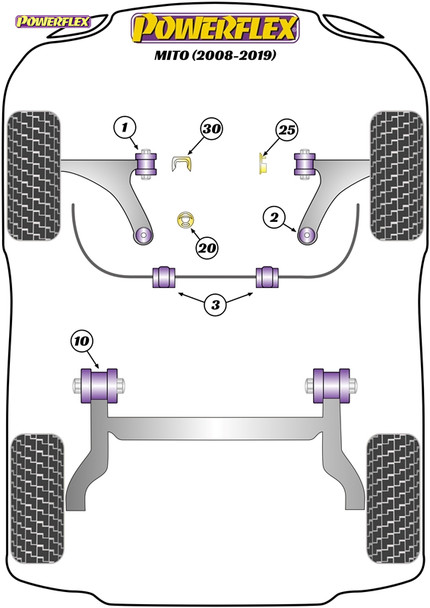 POWERFLEX

POWERFLEX

MITO (2008-2019)

1

30

25

2

20

3

10