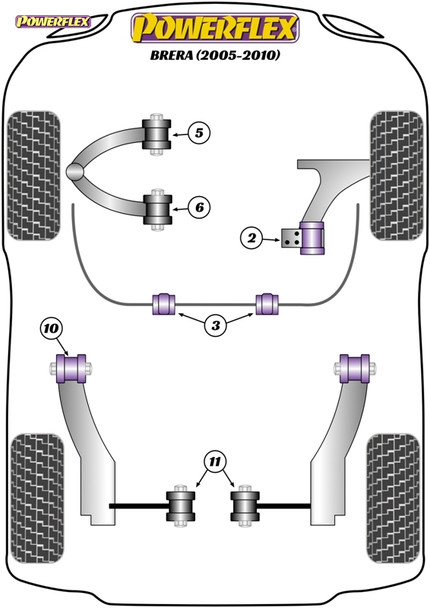 POWERFLEX

POWERFLEX
BRERA (2005-2010)

5

6

2

3

10

11