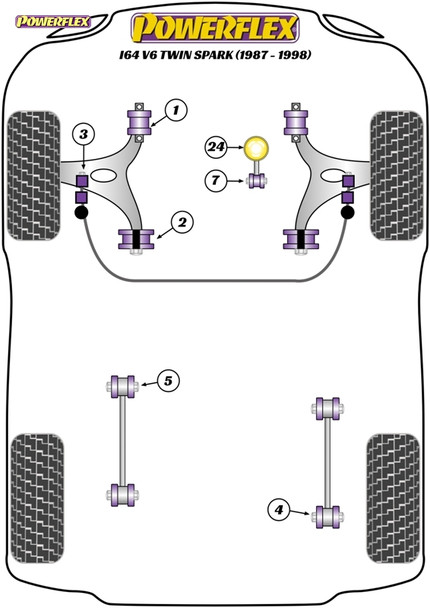 POWERFLEX

POWERFLEX

164 V6 TWIN SPARK (1987 - 1998)

1

3

24

7

2

5

4