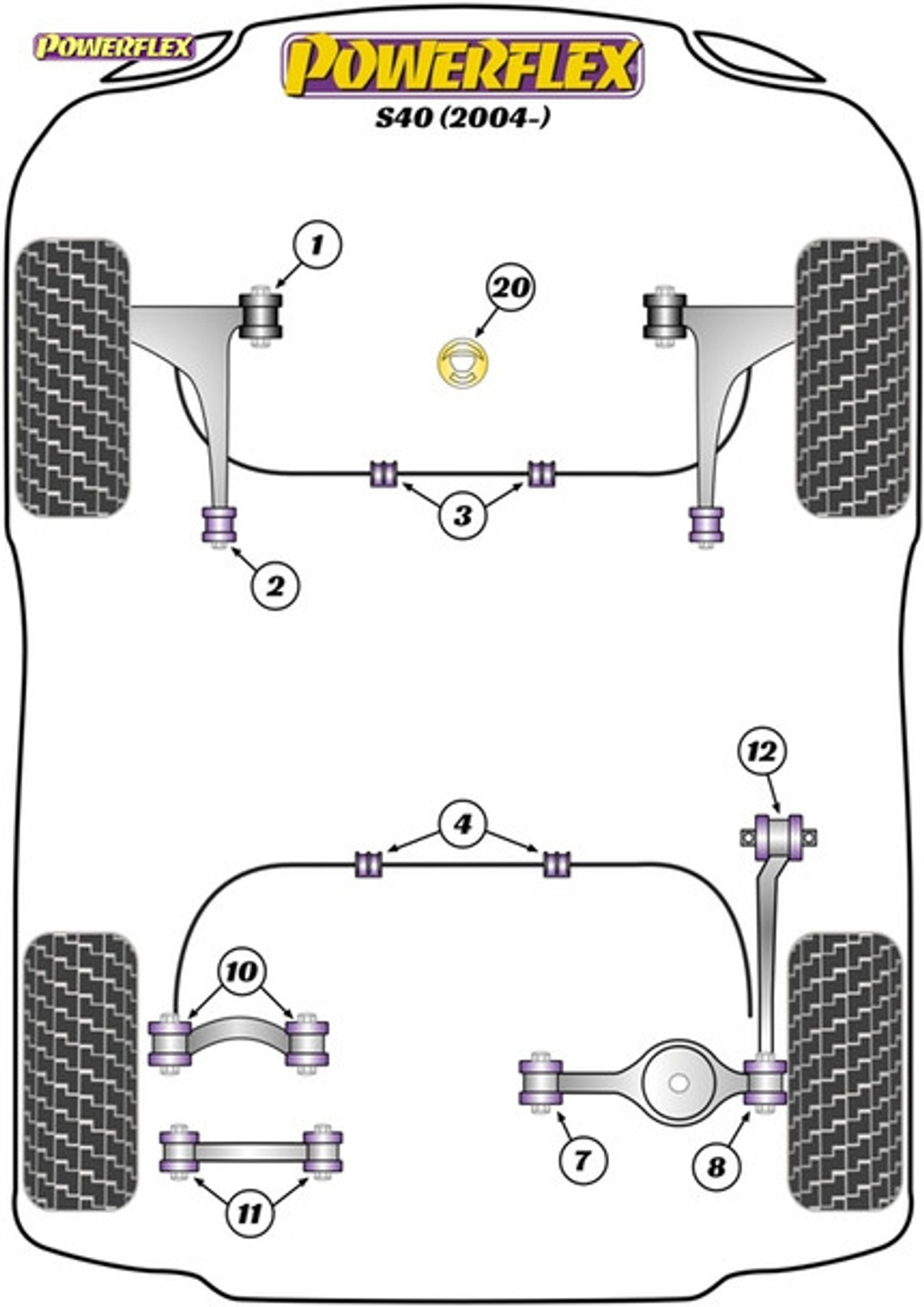 POWERFLEX

POWERFLEX

S40 (2004-)

1

20

3

2

12

4

10

7

8

11