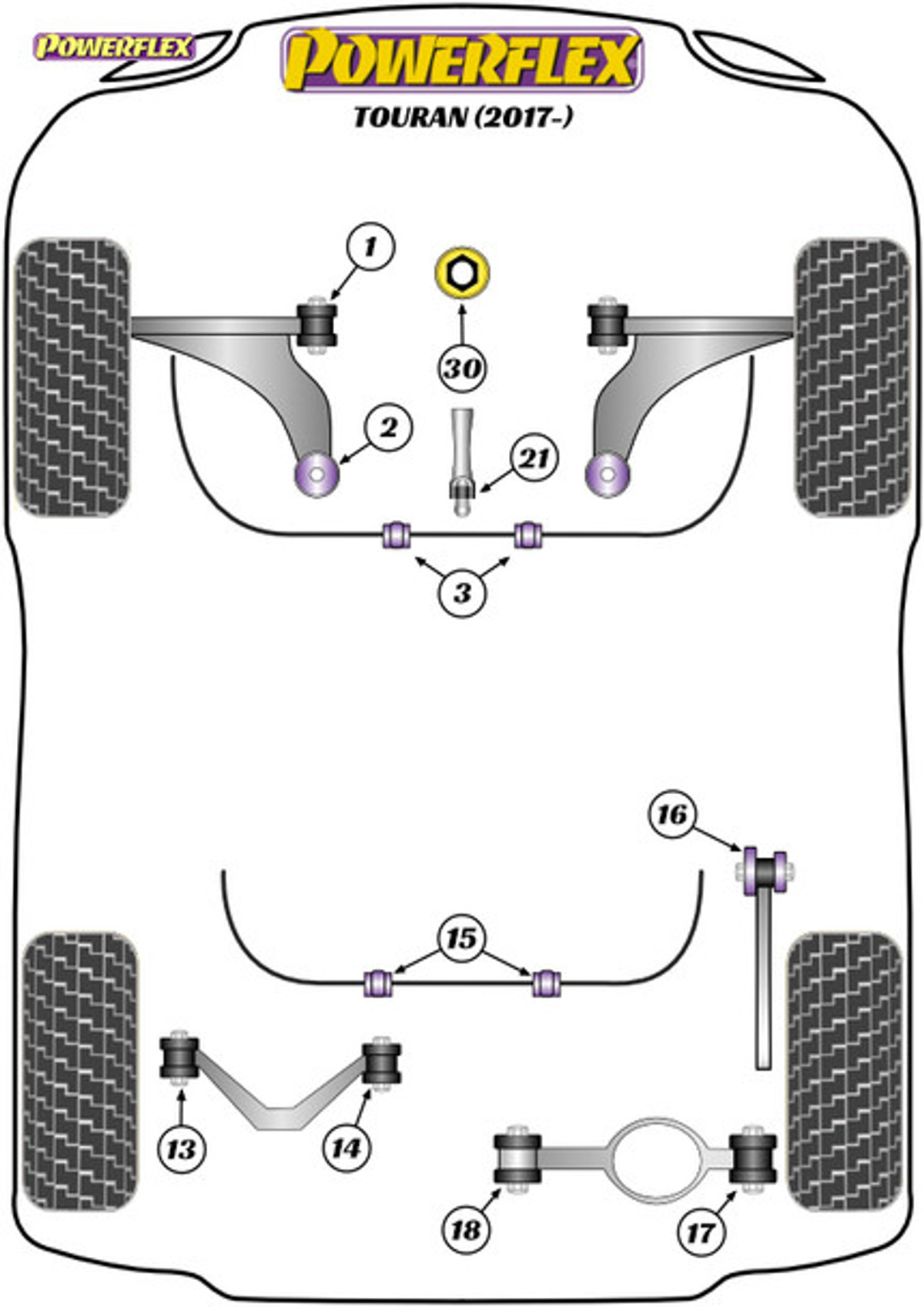 POWERFLEX

POWERFLEX

TOURAN (2017-)

1

30

2

21

3

16

15

13

14

18

17