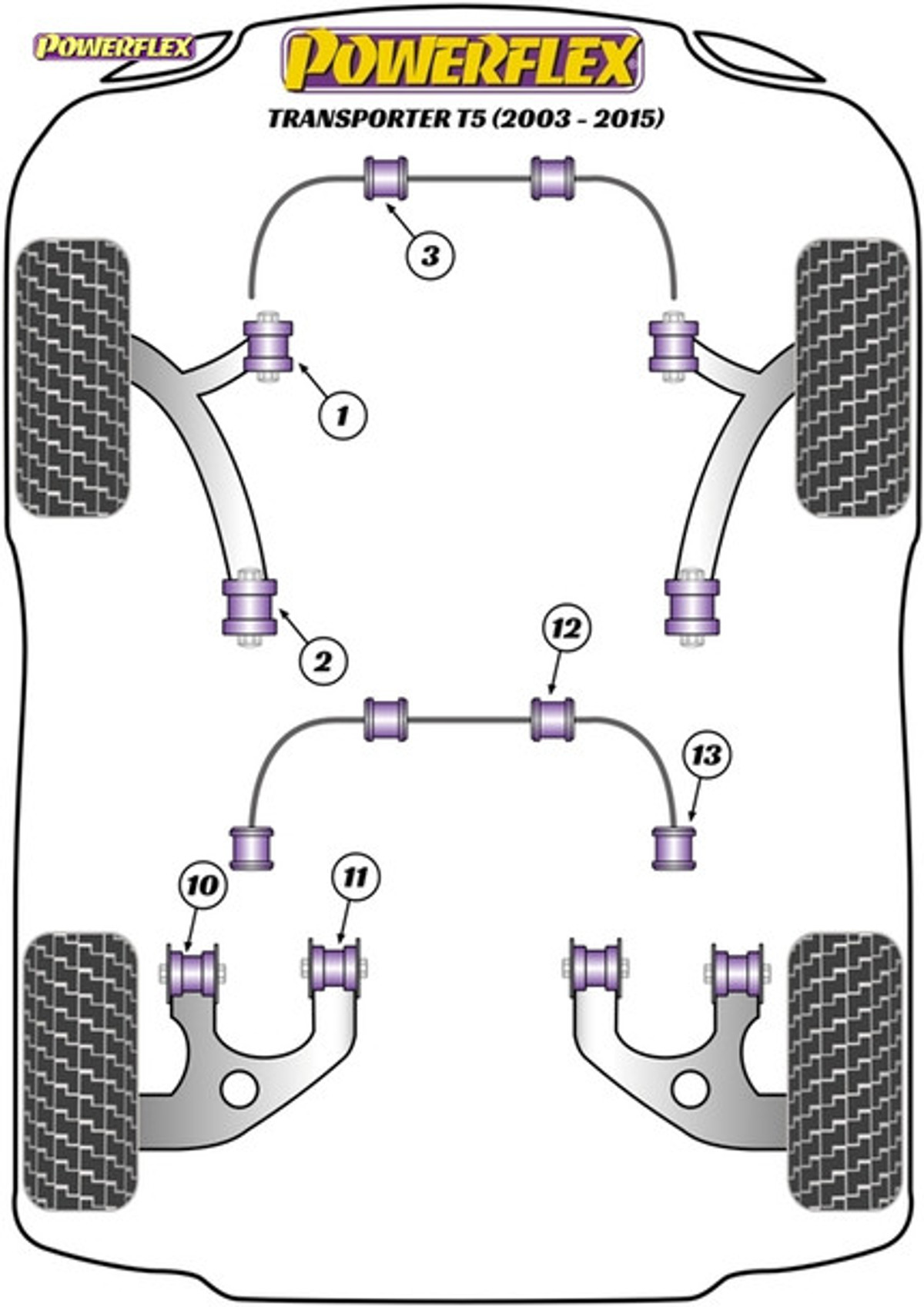 POWERFLEX

POWERFLEX

TRANSPORTER T5 (2003 - 2015)

3

1

2

12

13

10

11