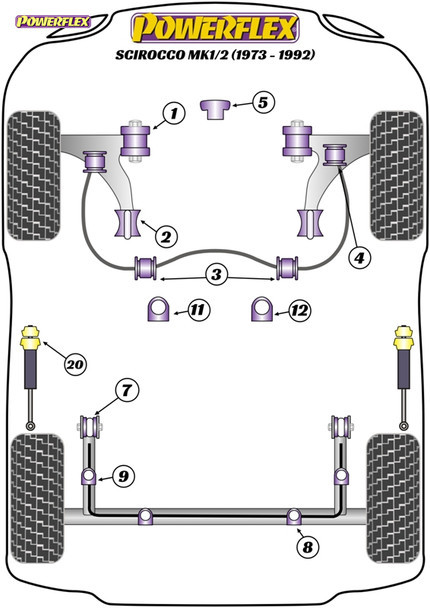 POWERFLEX

POWERFLEX

SCIROCCO MK1/2 (1973 - 1992)

1
5
2
4
3
11
12
20
7
9
8