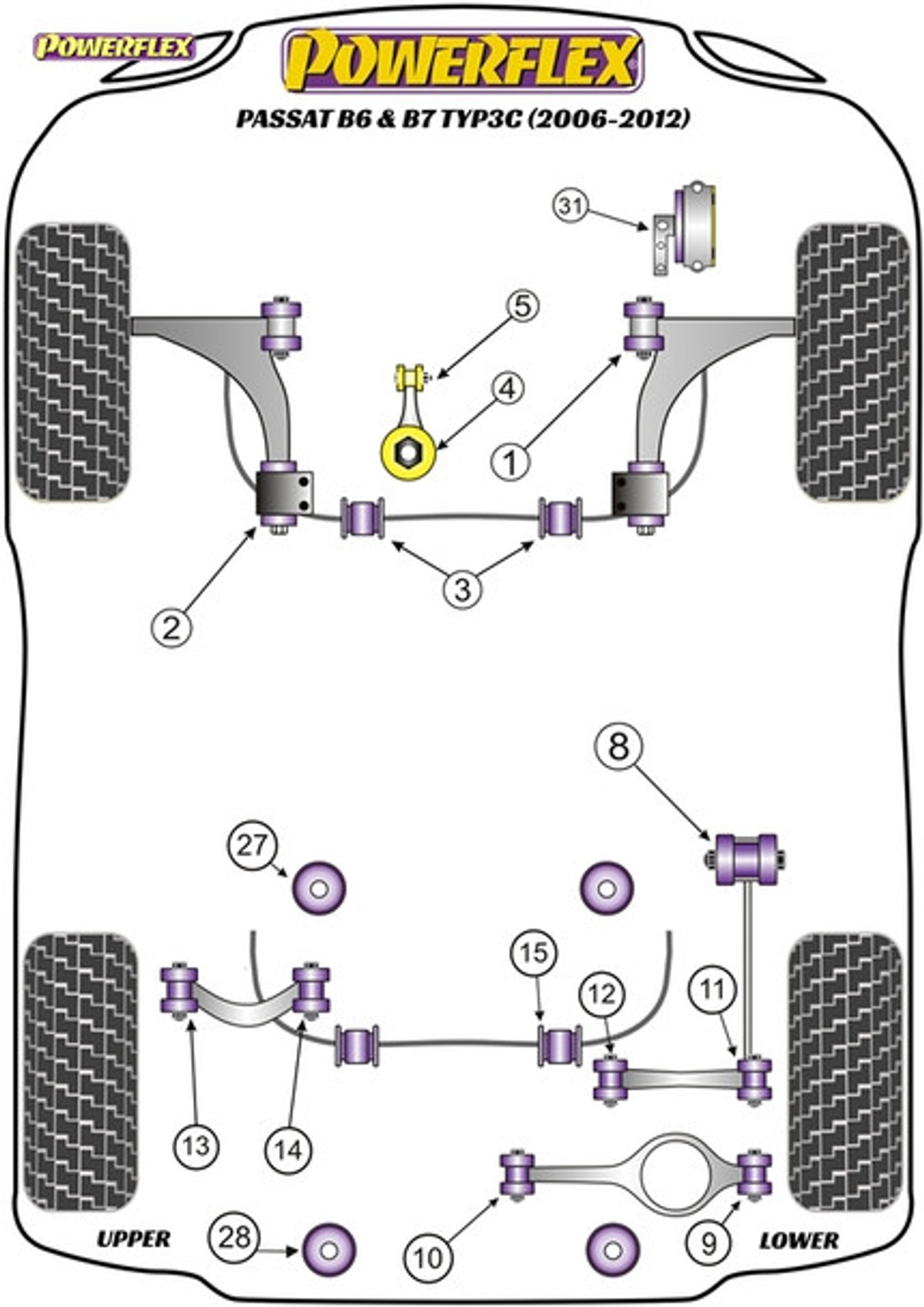 POWERFLEX

POWERFLEX

PASSAT B6 & B7 TYP3C (2006-2012)

31

5

4

1

3

2

8

27

15

12

11

13

14

UPPER

28

10

9

LOWER