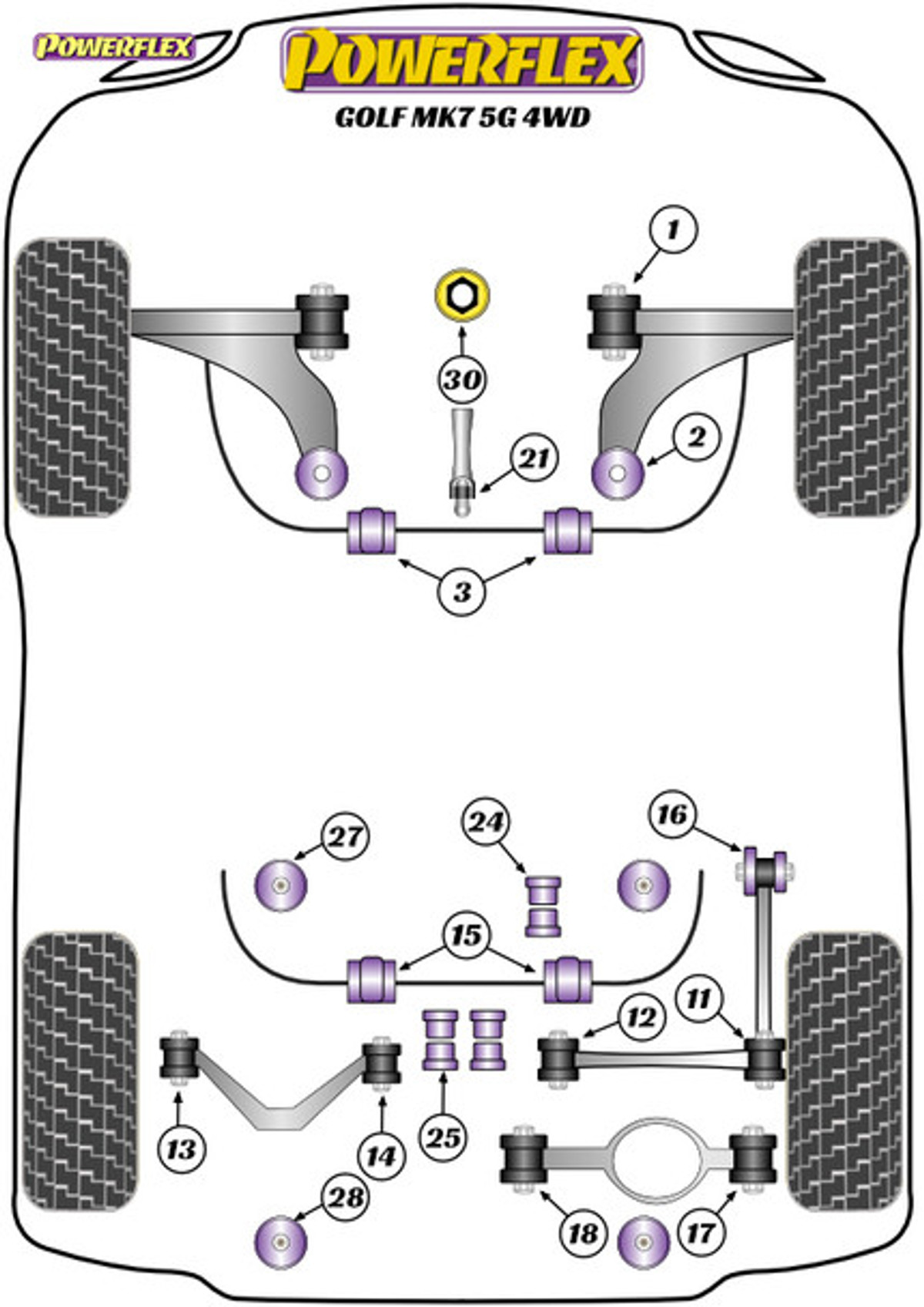 POWERFLEX

POWERFLEX

GOLF MK7 5G 4WD

1

30

2

21

3

27

24

16

15

11

12

13

14

25

28

18

17