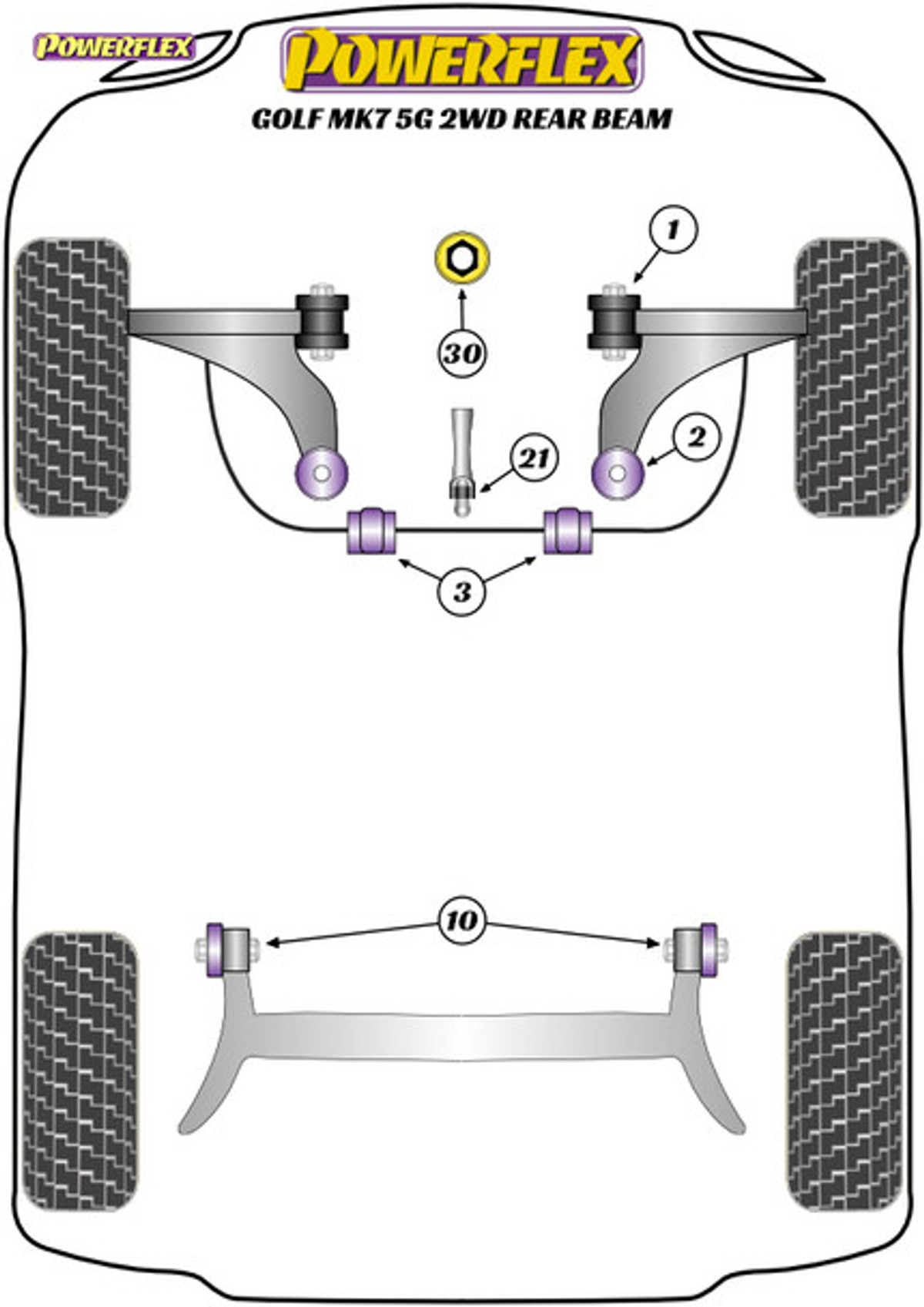 POWERFLEX

POWERFLEX

GOLF MK7 5G 2WD REAR BEAM

1

30

2

21

3

10