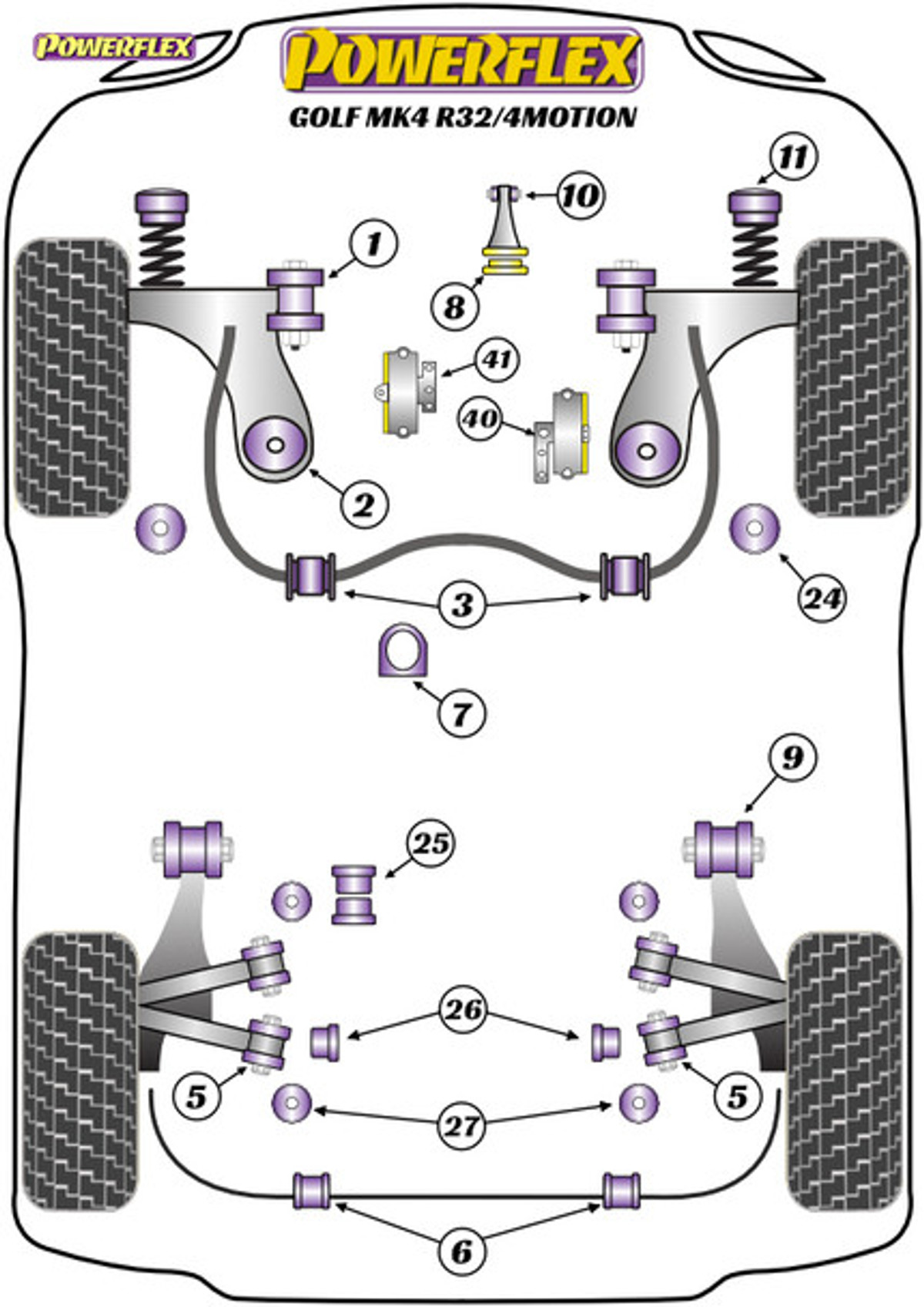 POWERFLEX

POWERFLEX

GOLF MK4 R32/4MOTION

11

10

1

8

41

40

2

24

3

7

9

25

26

5

5

27

6