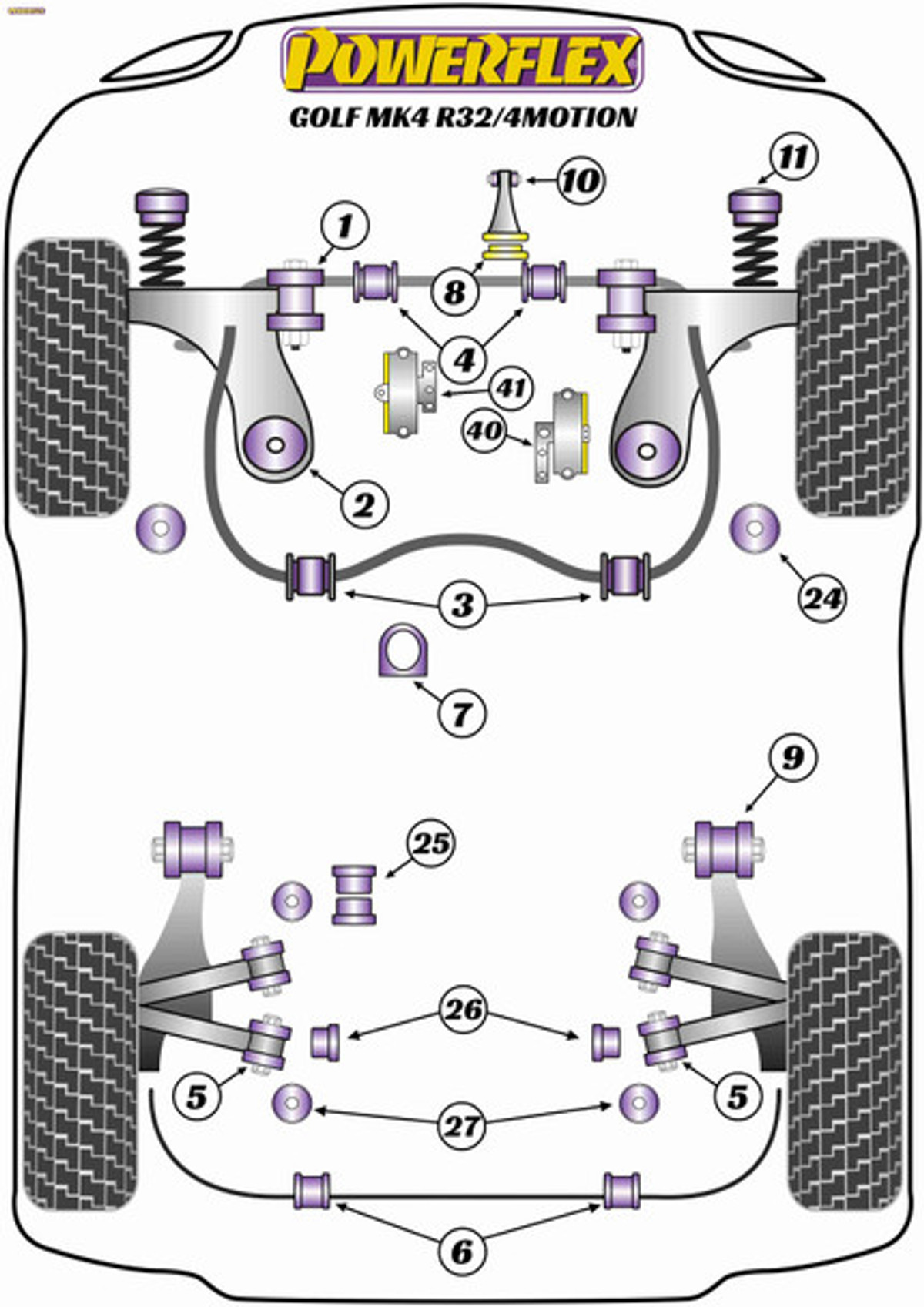 POWERFLEX

GOLF MK4 R32/4MOTION

10

11

1

8

4

41

40

2

24

3

7

9

25

26

5

5

27

6