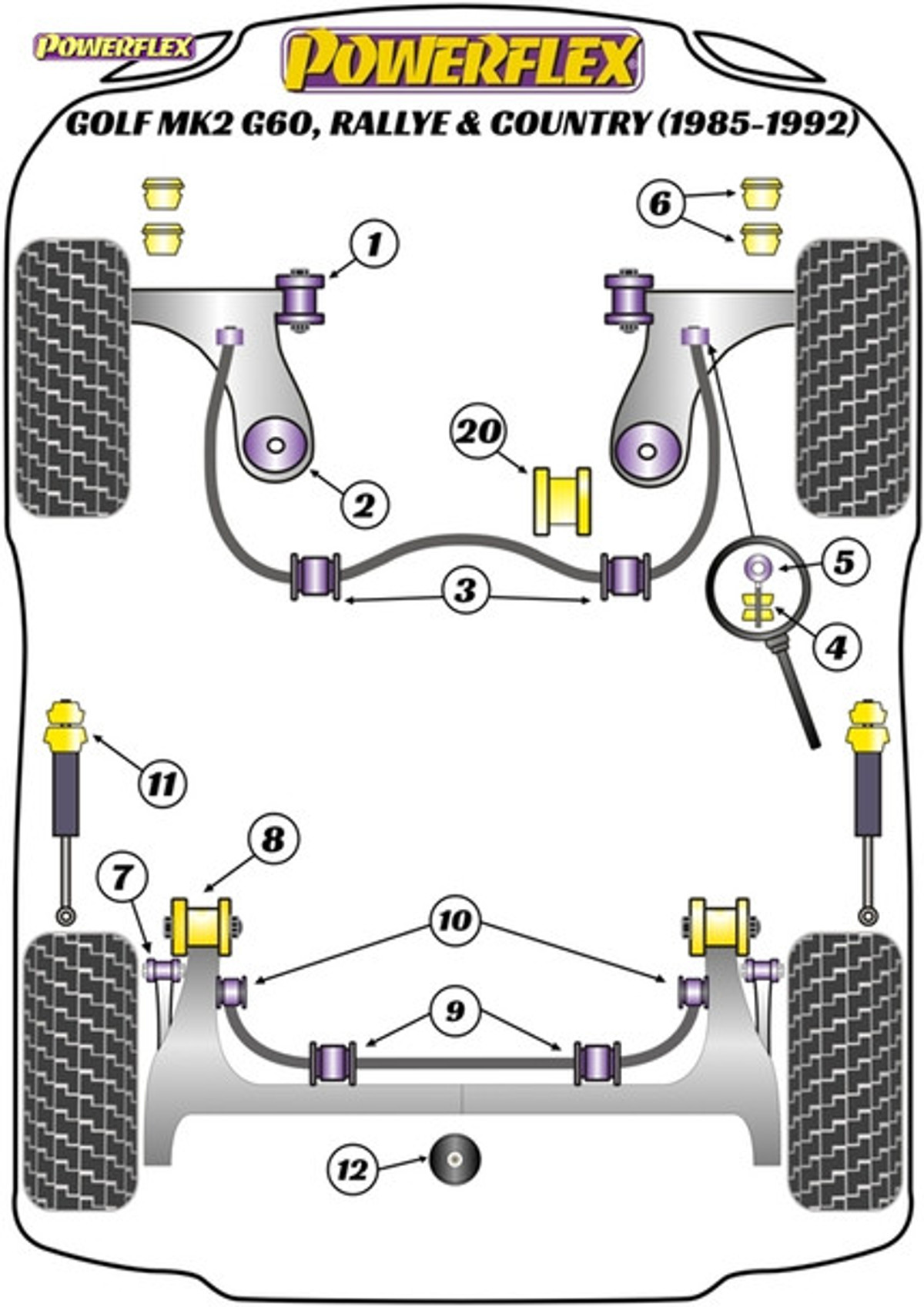 POWERFLEX

POWERFLEX

GOLF MK2 G60, RALLYE & COUNTRY (1985-1992)

6

1

20

2

5

3

4

11

8

7

10

9

12