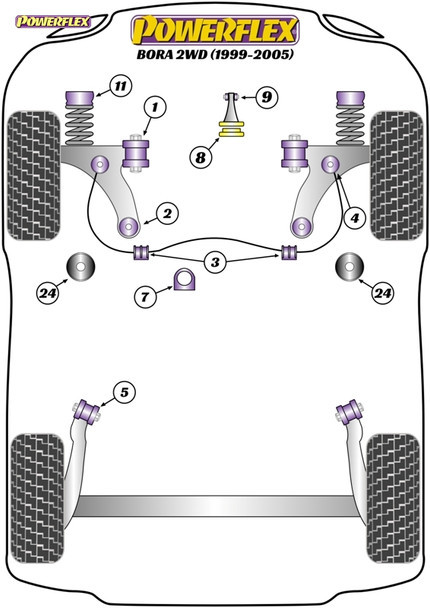 POWERFLEX

POWERFLEX
BORA 2WD (1999-2005)

11
1
9
8
2
4
3
24
7
24
5