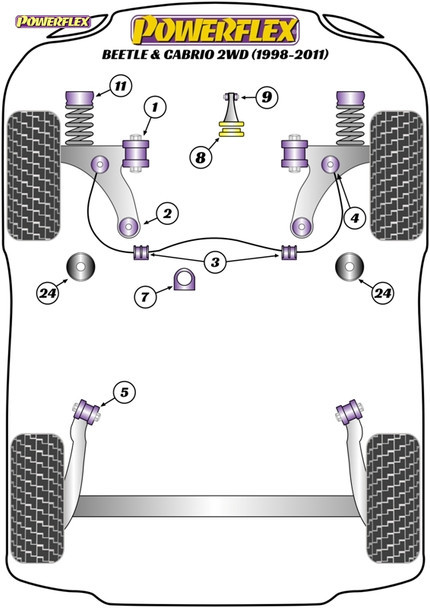 POWERFLEX

POWERFLEX
BEETLE & CABRIO 2WD (1998-2011)

11
1
9
8
2
4
3
24
7
24
5