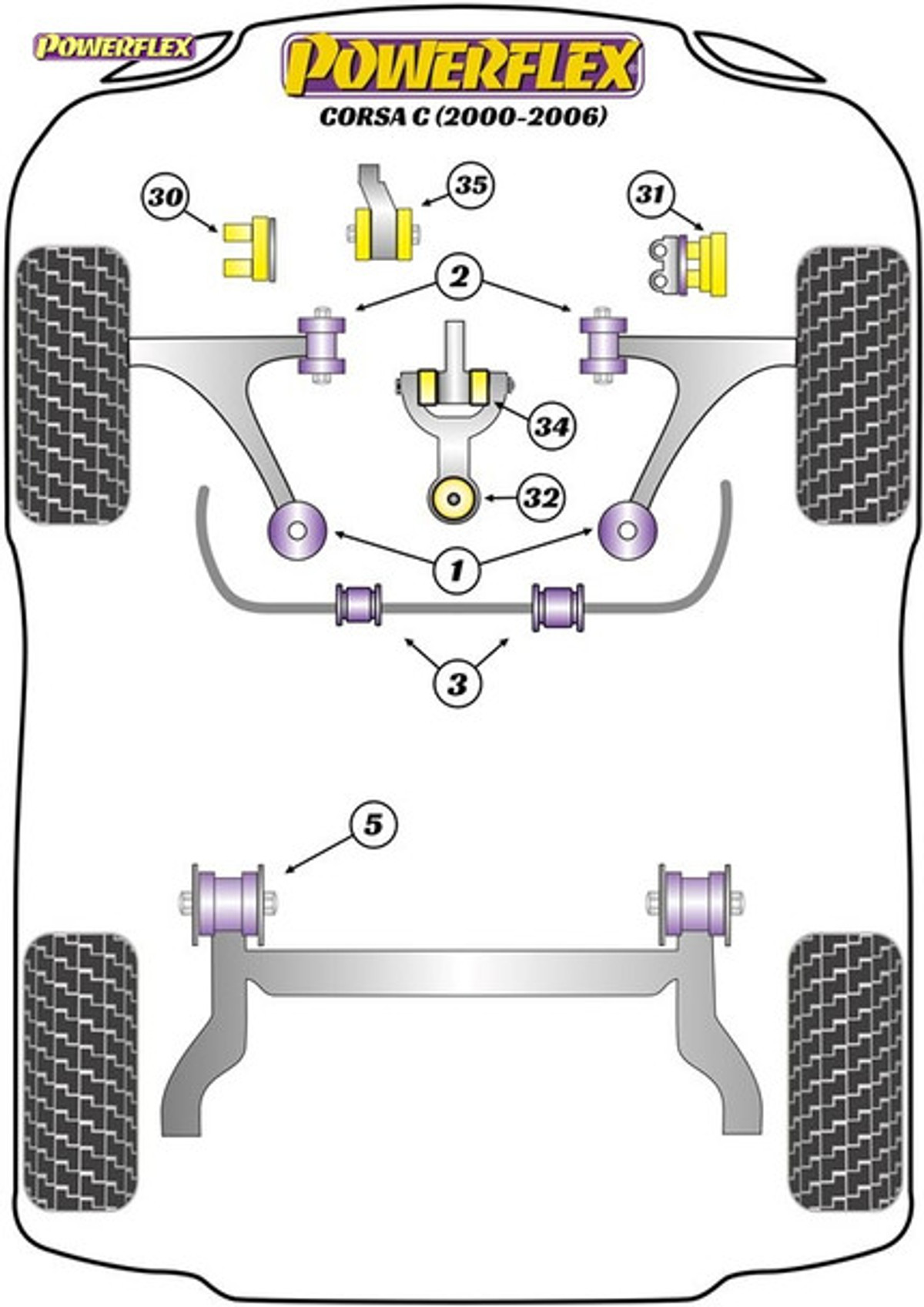 POWERFLEX

POWERFLEX
CORSA C (2000-2006)

30
35
31
2
34
32
1
3
5